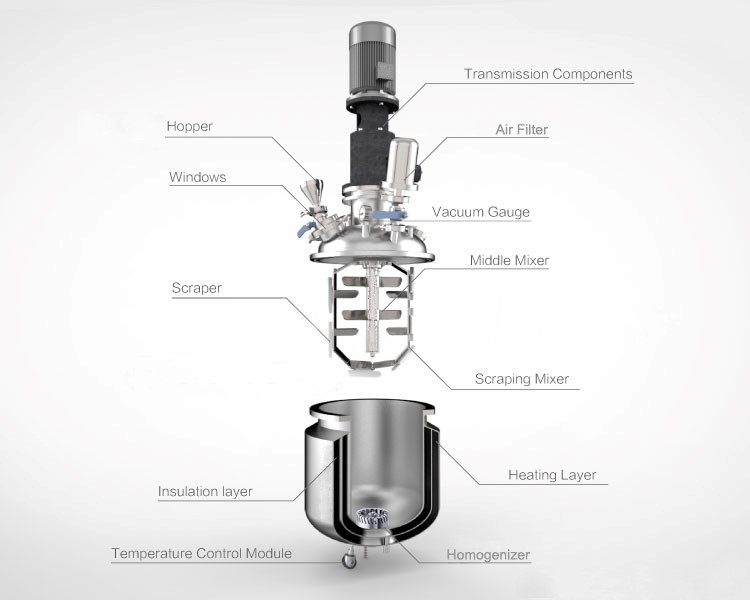 Transmission Components

Hopper

Air Filter

Windows

Vacuum Gauge

Middle Mixer

Scraper

Scraping Mixer

Heating Layer

Insulation layer

Temperature Control Module

Homogenizer